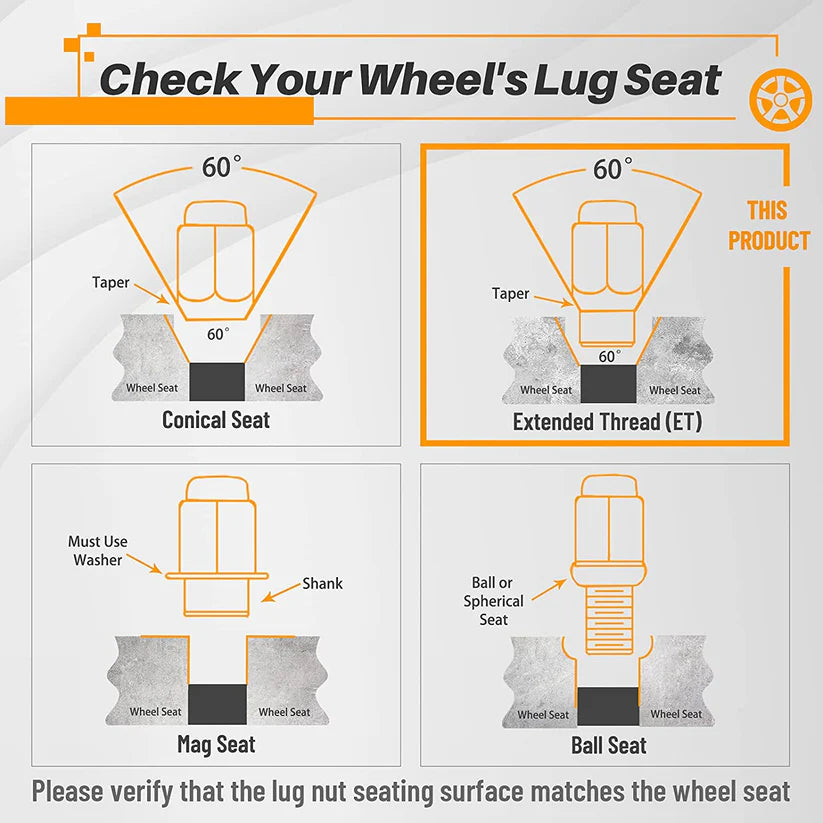 Check Your Wheel's Lug Seat

60°

Taper

60°

Wheel Seat

Wheel Seat

Conical Seat

60°

THIS PRODUCT

Taper

60°

Wheel Seat

Wheel Seat

Extended Thread (ET)

Must Use Washer

Shank

Wheel Seat

Wheel Seat

Mag Seat

Ball or Spherical Seat

Wheel Seat

Wheel Seat

Ball Seat

Please verify that the lug nut seating surface matches the wheel seat