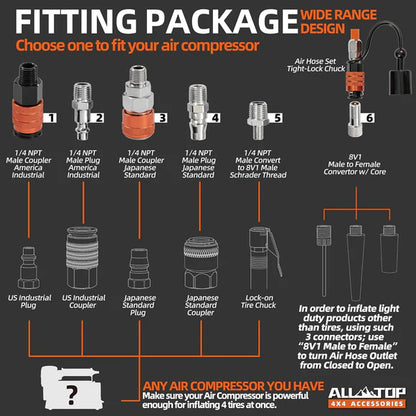 FITTING PACKAGE WIDE RANGE DESIGN

Choose one to fit your air compressor

Air Hose Set Tight-Lock Chuck

1

2

3

4

5

6

1/4 NPT Male Coupler America Industrial

1/4 NPT Male Plug America Industrial

1/4 NPT Male Coupler Japanese Standard

1/4 NPT Male Plug Japanese Standard

1/4 NPT Male Convert to 8V1 Male Schrader Thread

8V1 Male to Female Convertor w/ Core

US Industrial Plug

US Industrial Coupler

Japanese Standard Plug

Japanese Standard Coupler

Lock-on Tire Chuck

In order to inflate light duty products other than tires, using such 3 connectors; use "8V1 Male to Female" to turn Air Hose Outlet from Closed to Open.

?

ANY AIR COMPRESSOR YOU HAVE

Make sure your Air Compressor is powerful enough for inflating 4 tires at once.

ALLTOP 4X4 ACCESSORIES